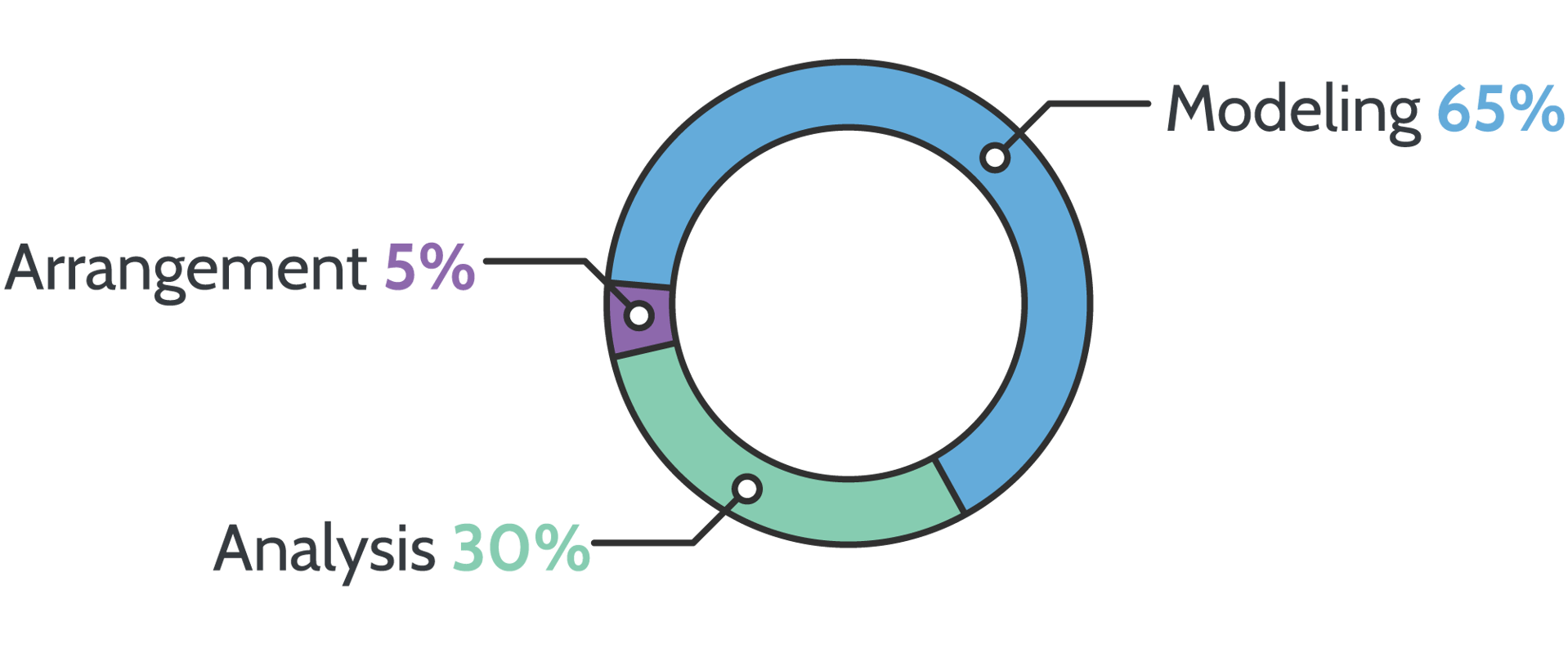 Modeling 65%

Arrangement 5%

Analysis 30%