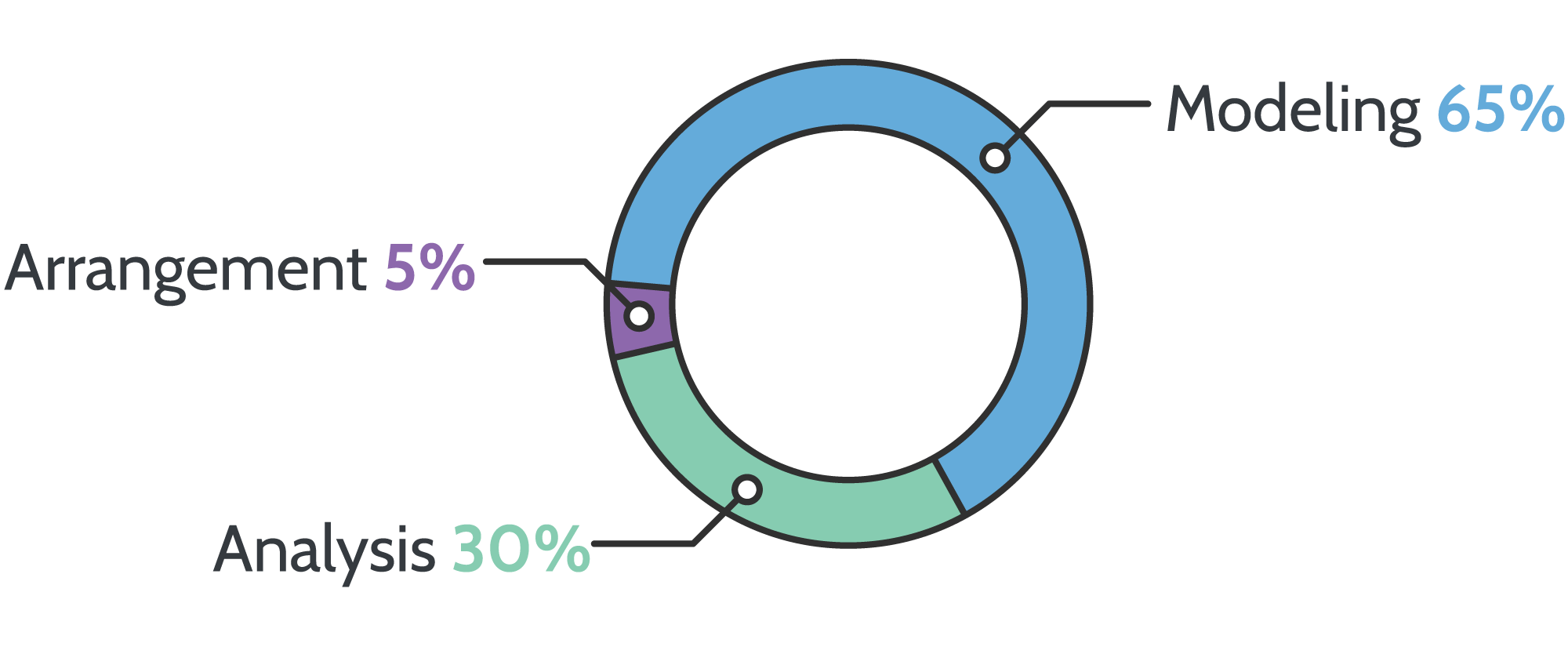 Modeling 65%
Arrangement 5%
Analysis 30%